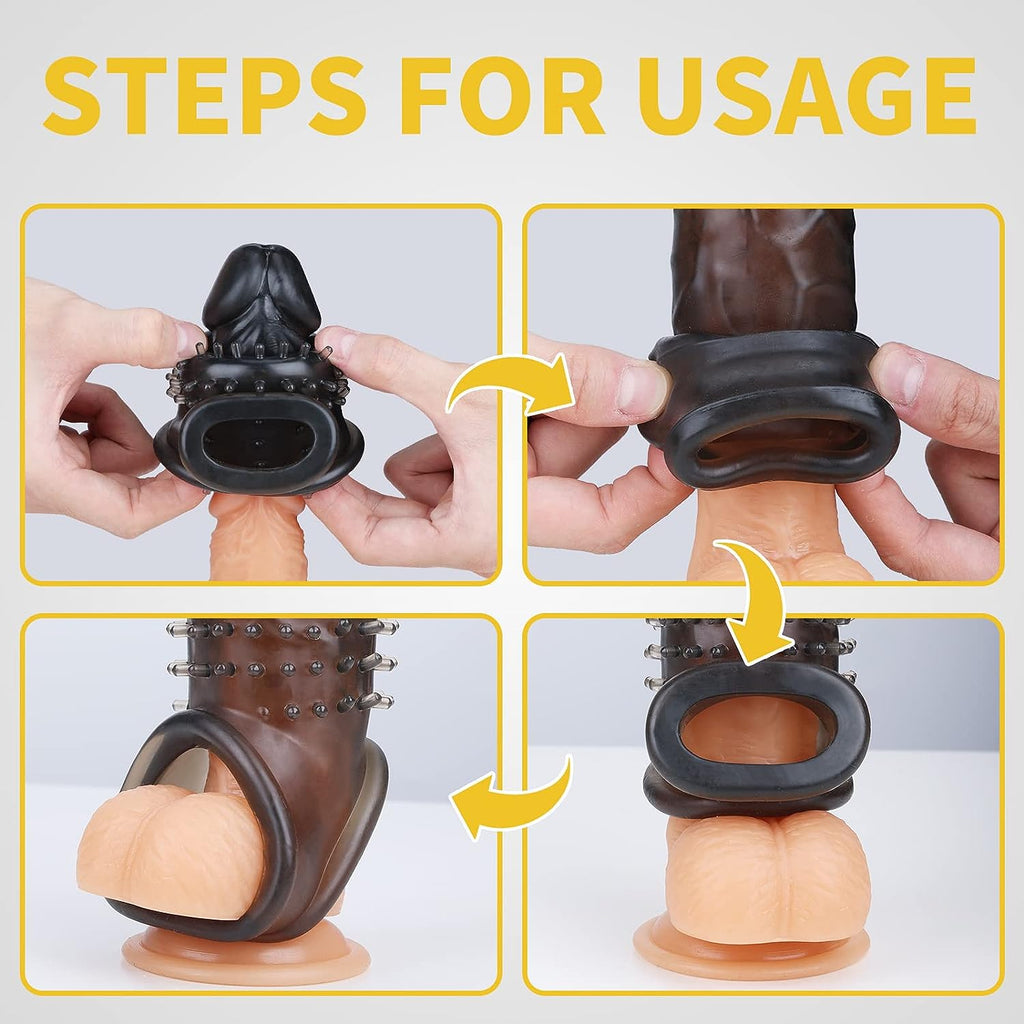 STEPS FOR USAGE