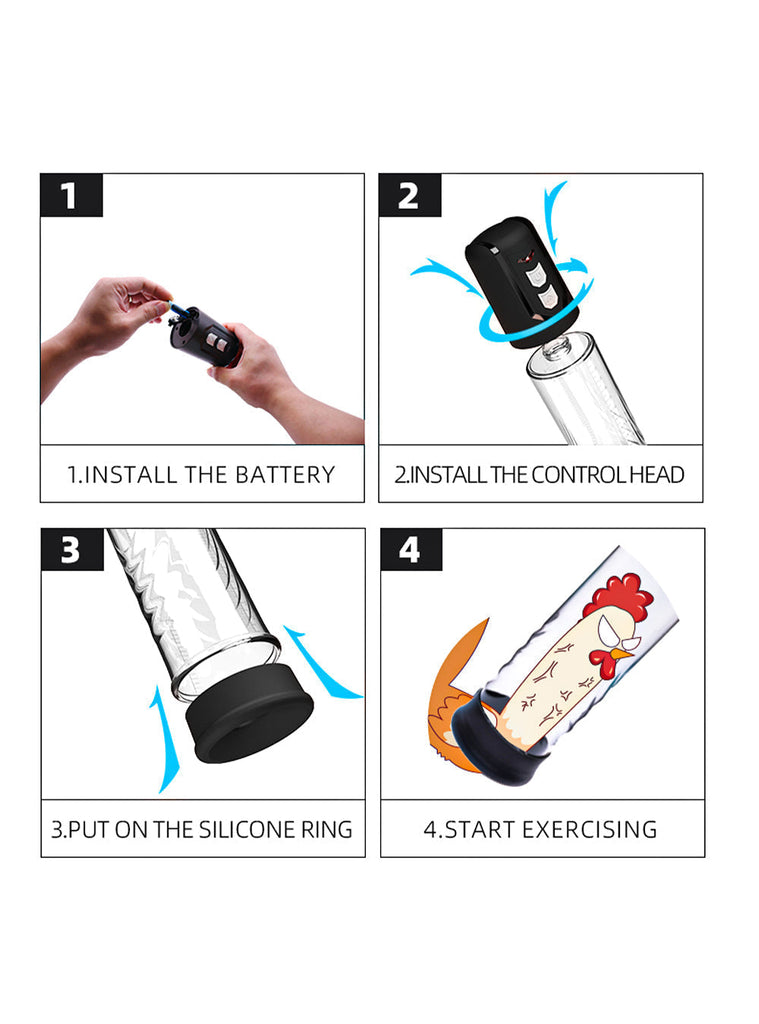 1

1.INSTALL THE BATTERY

2

2.INSTALL THE CONTROL HEAD

3

3.PUT ON THE SILICONE RING

4

4.START EXERCISING