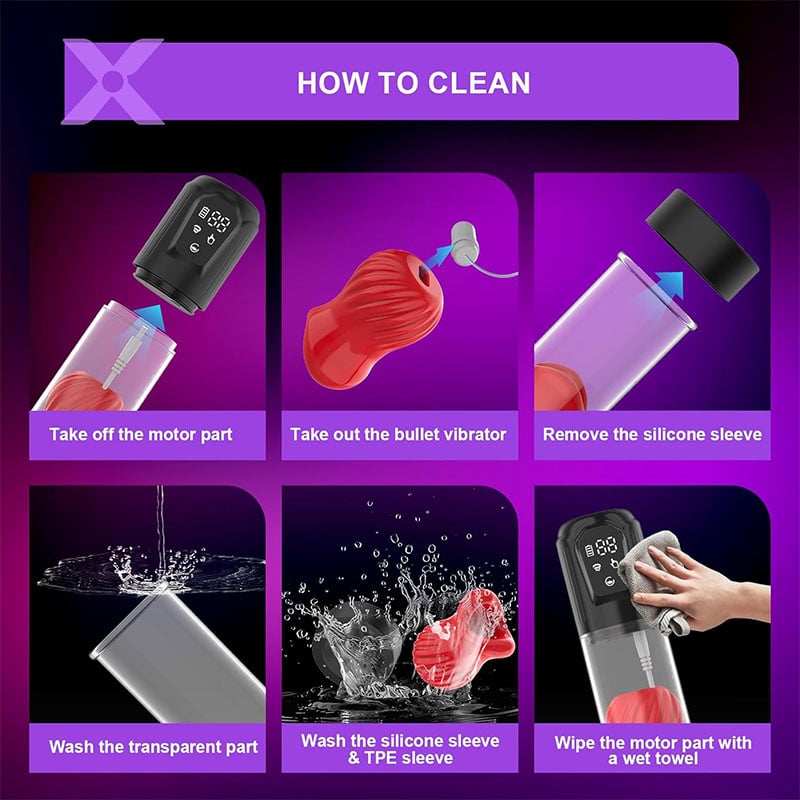 HOW TO CLEAN

88

Take off the motor part

Take out the bullet vibrator

Remove the silicone sleeve

Wash the transparent part

Wash the silicone sleeve & TPE sleeve

88

Wipe the motor part with a wet towel